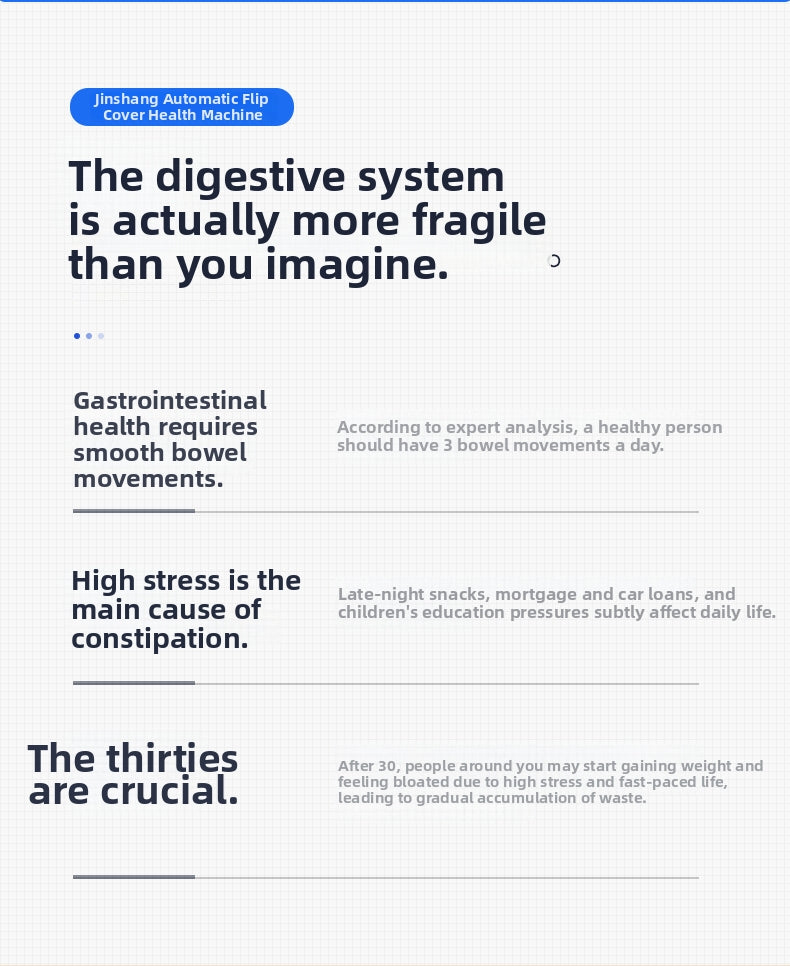 Jinshang Automatic Flip Cover Health Machine

The digestive system is actually more fragile than you imagine.

Gastrointestinal health requires smooth bowel movements.

According to expert analysis, a healthy person should have 3 bowel movements a day.

High stress is the main cause of constipation.

Late-night snacks, mortgage and car loans, and children's education pressures subtly affect daily life.

The thirties are crucial.

After 30, people around you may start gaining weight and feeling bloated due to high stress and fast-paced life, leading to gradual accumulation of waste.