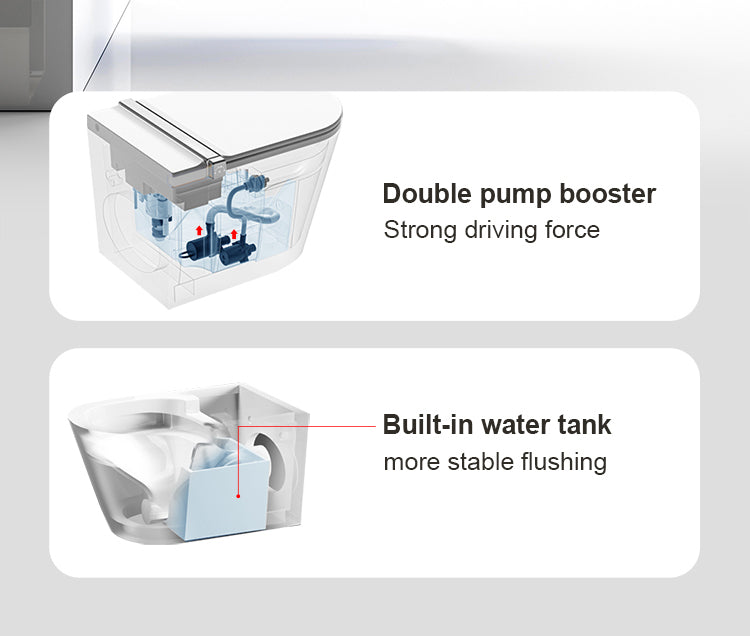 Double pump booster
Strong driving force

Built-in water tank
more stable flushing