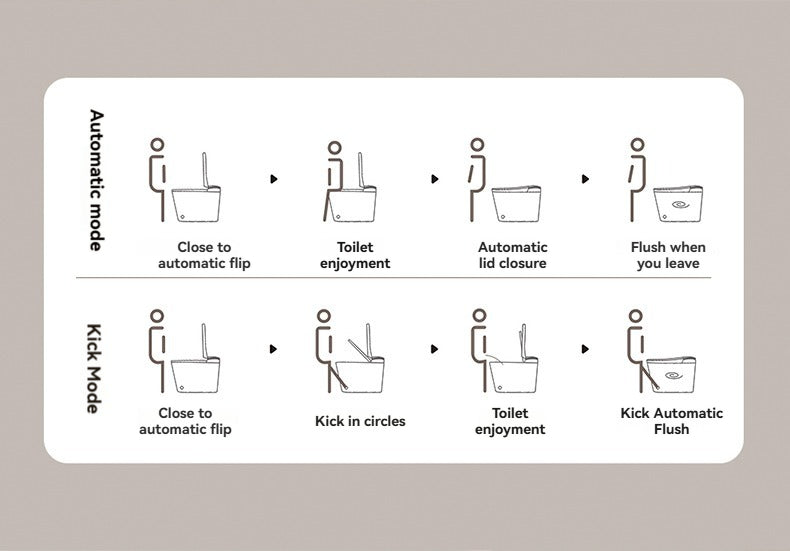 Automatic mode

Close to automatic flip

Toilet enjoyment

Automatic lid closure

Flush when you leave

Kick Mode

Close to automatic flip

Kick in circles

Toilet enjoyment

Kick Automatic Flush